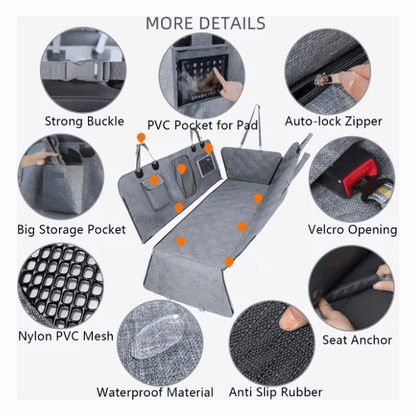 MORE DETAILS

Strong Buckle

PVC Pocket for Pad

Auto-lock Zipper

Big Storage Pocket

Velcro Opening

Nylon PVC Mesh

Seat Anchor

Waterproof Material

Anti Slip Rubber