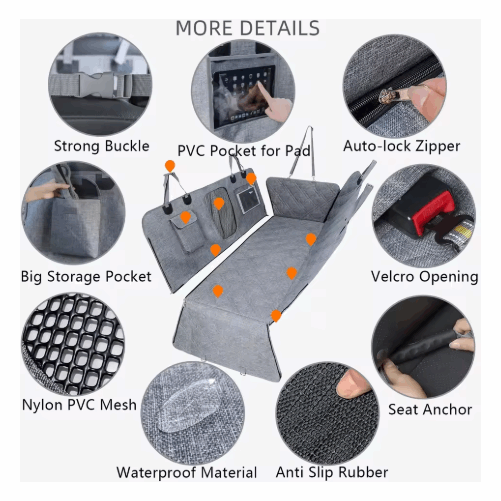 MORE DETAILS

Strong Buckle

PVC Pocket for Pad

Auto-lock Zipper

Big Storage Pocket

Velcro Opening

Nylon PVC Mesh

Seat Anchor

Waterproof Material

Anti Slip Rubber