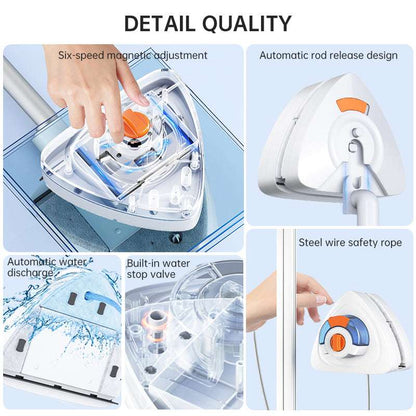 DETAIL QUALITY

Six-speed magnetic adjustment

Automatic rod release design

Automatic water discharge

Built-in water stop valve

Steel wire safety rope