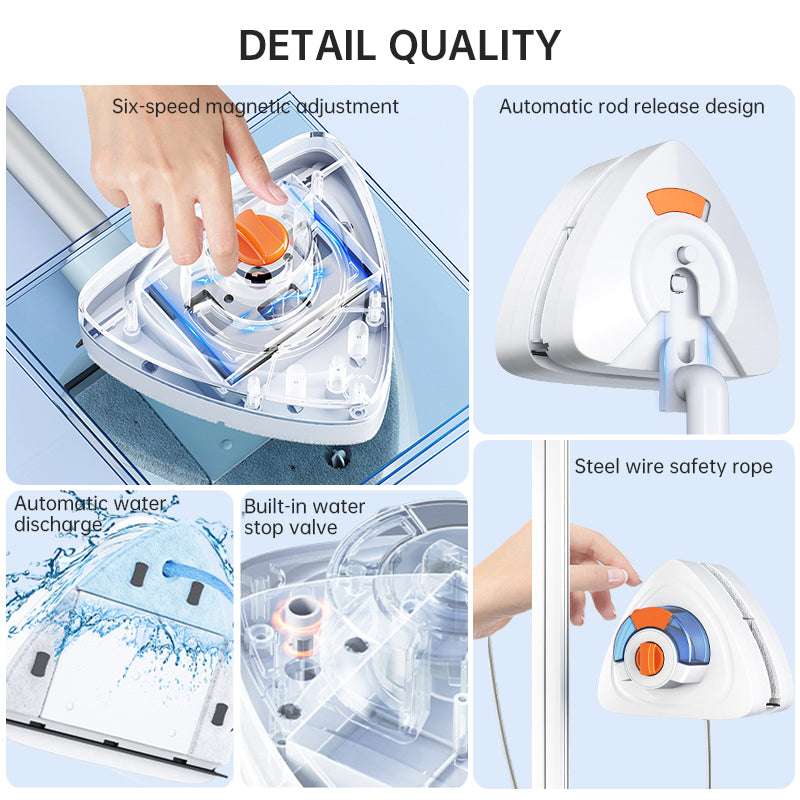 DETAIL QUALITY

Six-speed magnetic adjustment

Automatic rod release design

Steel wire safety rope

Automatic water discharge

Built-in water stop valve