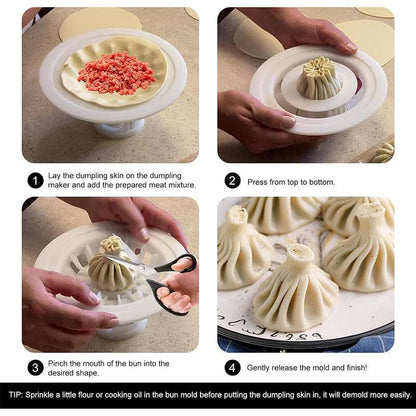 1 Lay the dumpling skin on the dumpling maker and add the prepared meat mixture.

2 Press from top to bottom.

3 Pinch the mouth of the bun into the desired shape.

4 Gently release the mold and finish!

TIP: Sprinkle a little flour or cooking oil in the bun mold before putting the dumpling skin in, it will demold more easily.