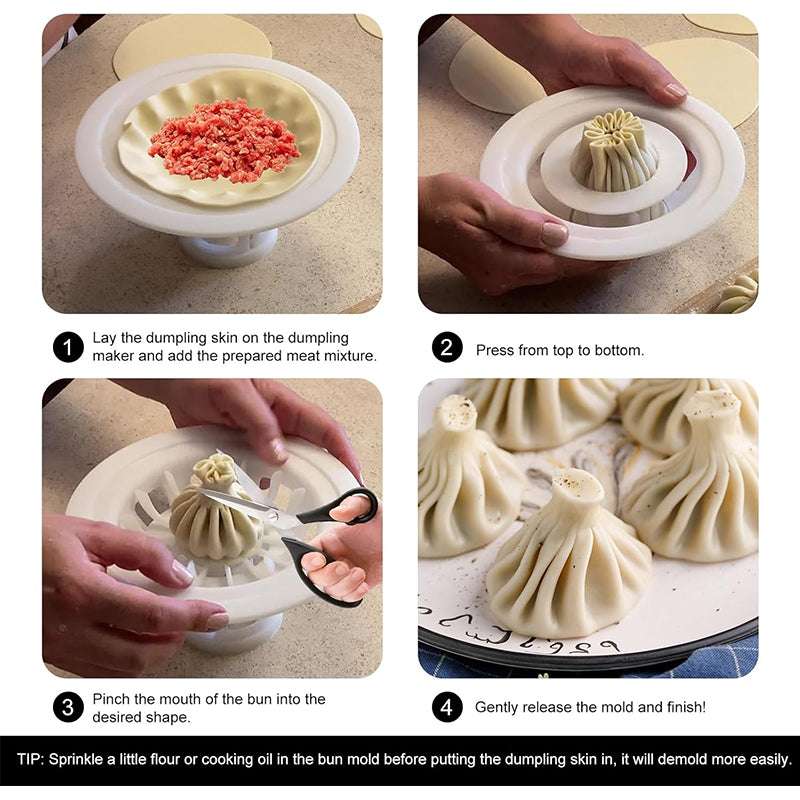 1 Lay the dumpling skin on the dumpling maker and add the prepared meat mixture.

2 Press from top to bottom.

3 Pinch the mouth of the bun into the desired shape.

4 Gently release the mold and finish!

TIP: Sprinkle a little flour or cooking oil in the bun mold before putting the dumpling skin in, it will demold more easily.