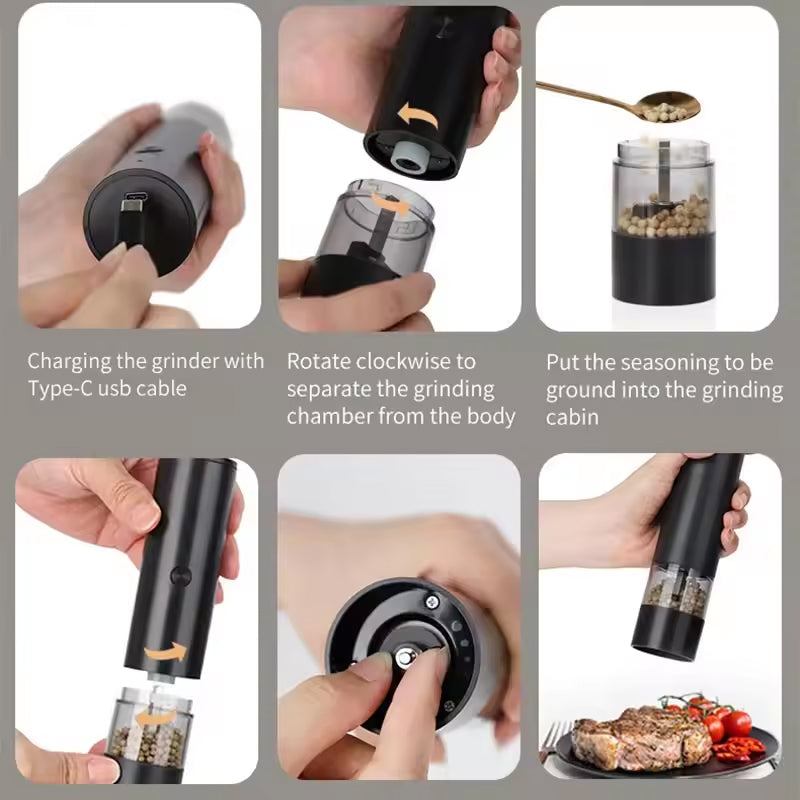 Charging the grinder with Type-C usb cable

Rotate clockwise to separate the grinding chamber from the body

Put the seasoning to be ground into the grinding cabin